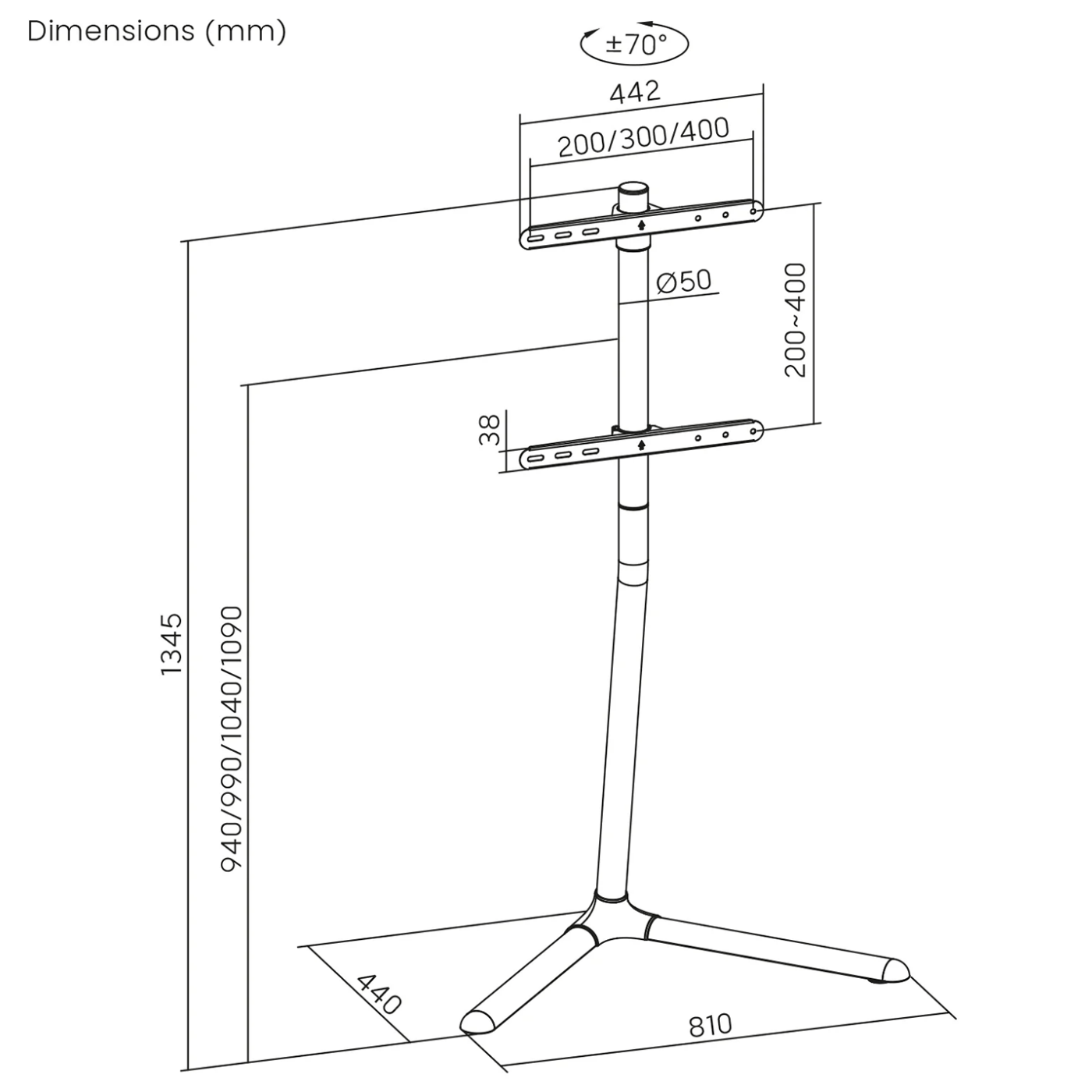 Dimensions (mm)

±70°

442

200/300/400

Ø50

200~400

38

1345

940/990/1040/1090

440

810