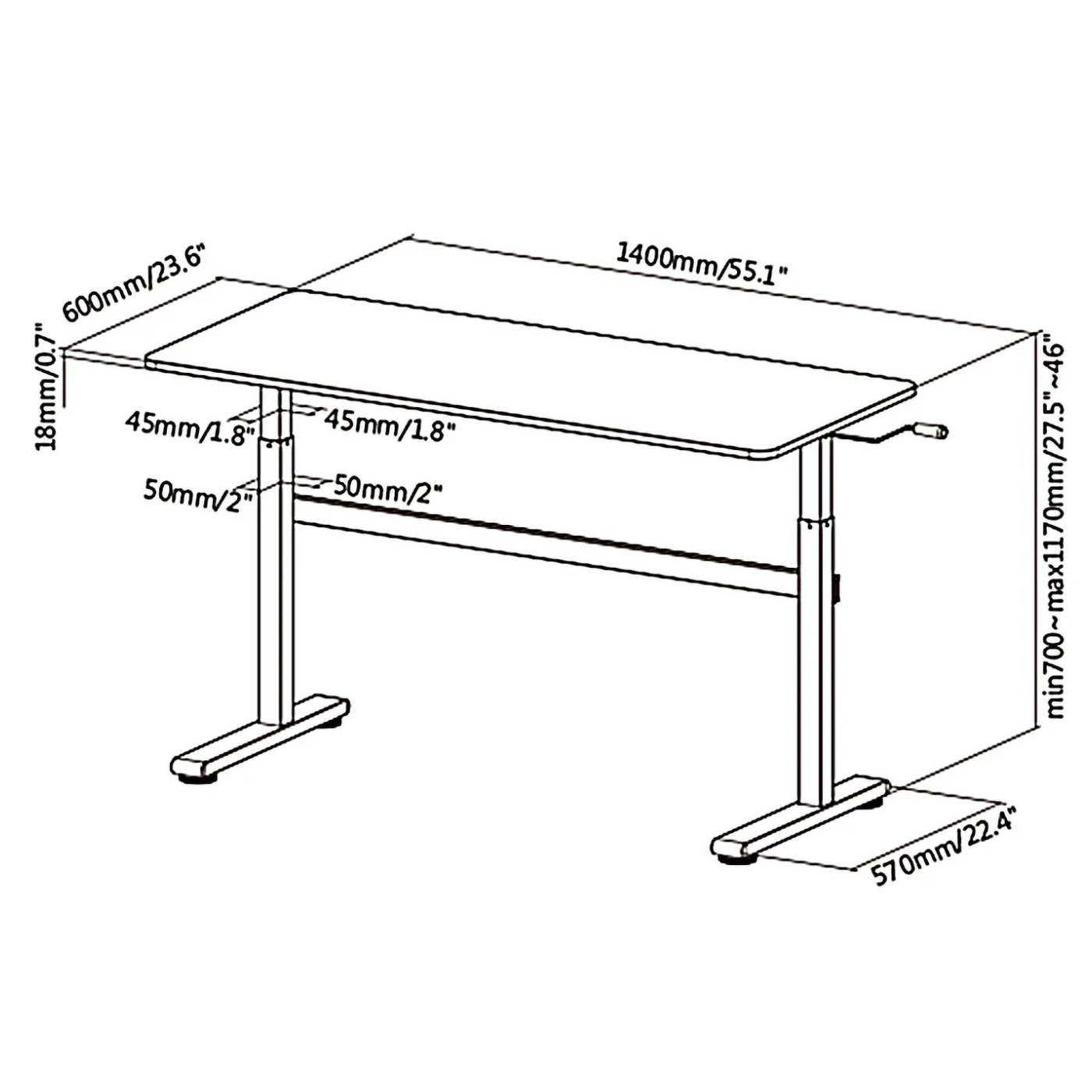 600mm/23.6"

1400mm/55.1"

18mm/0.7"

45mm/1.8"

45mm/1.8"

50mm/2"

50mm/2"

min700~max1170mm/27.5"~46"

570mm/22.4"