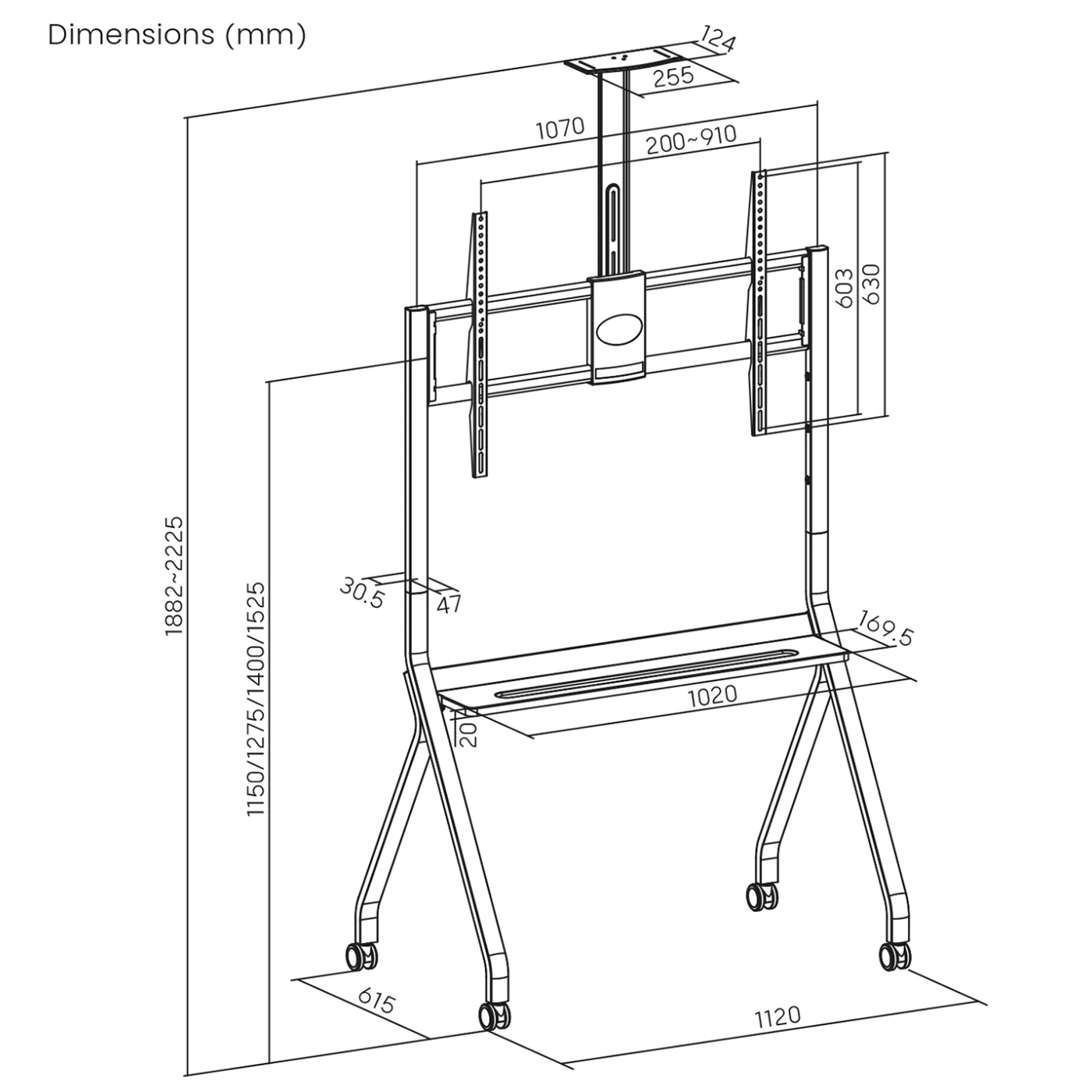 Dimensions (mm)

124

255

1070

200~910

603

630

1882~2225

1150/1275/1400/1525

30.5

47

169.5

1020

20

615

1120