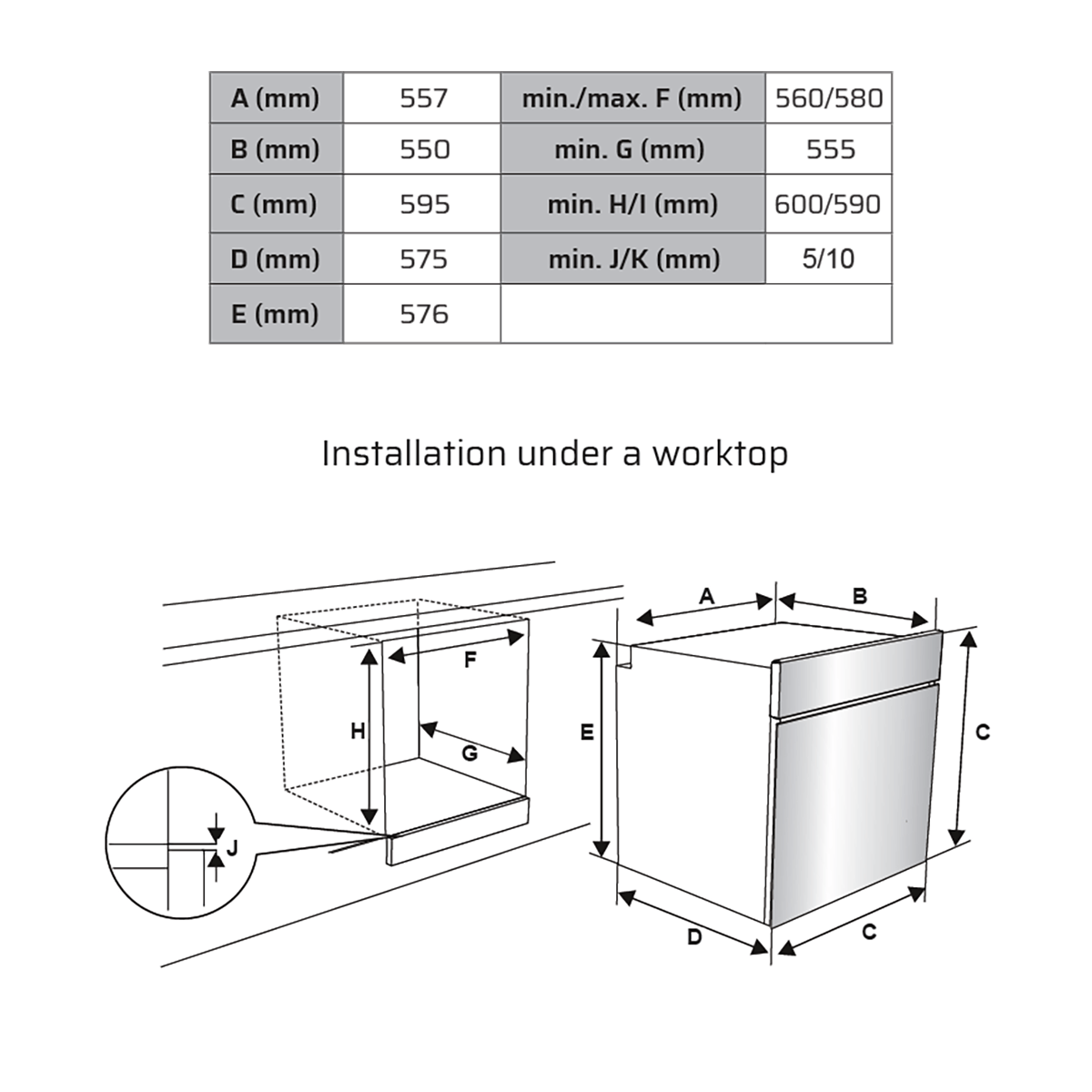 | A (mm) | 557 | min./max. F (mm) | 560/580 |
|---|---|---|---|
| B (mm) | 550 | min. G (mm) | 555 |
| C (mm) | 595 | min. H/I (mm) | 600/590 |
| D (mm) | 575 | min. J/K (mm) | 5/10 |
| E (mm) | 576 | | |

Installation under a worktop

F
H
G
J
A
B
E
C
D
C